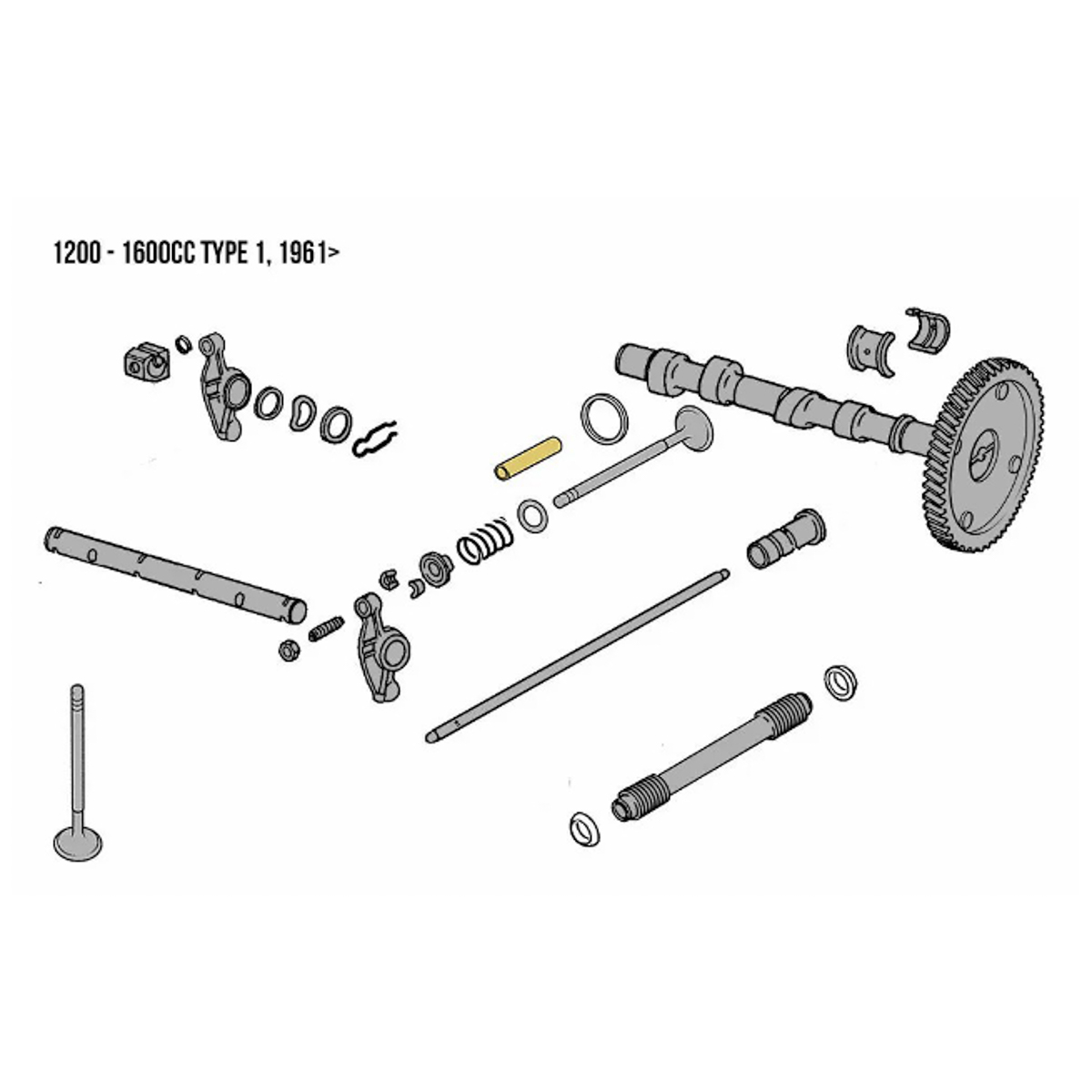 1200 - 1600CC TYPE 1, 1961>