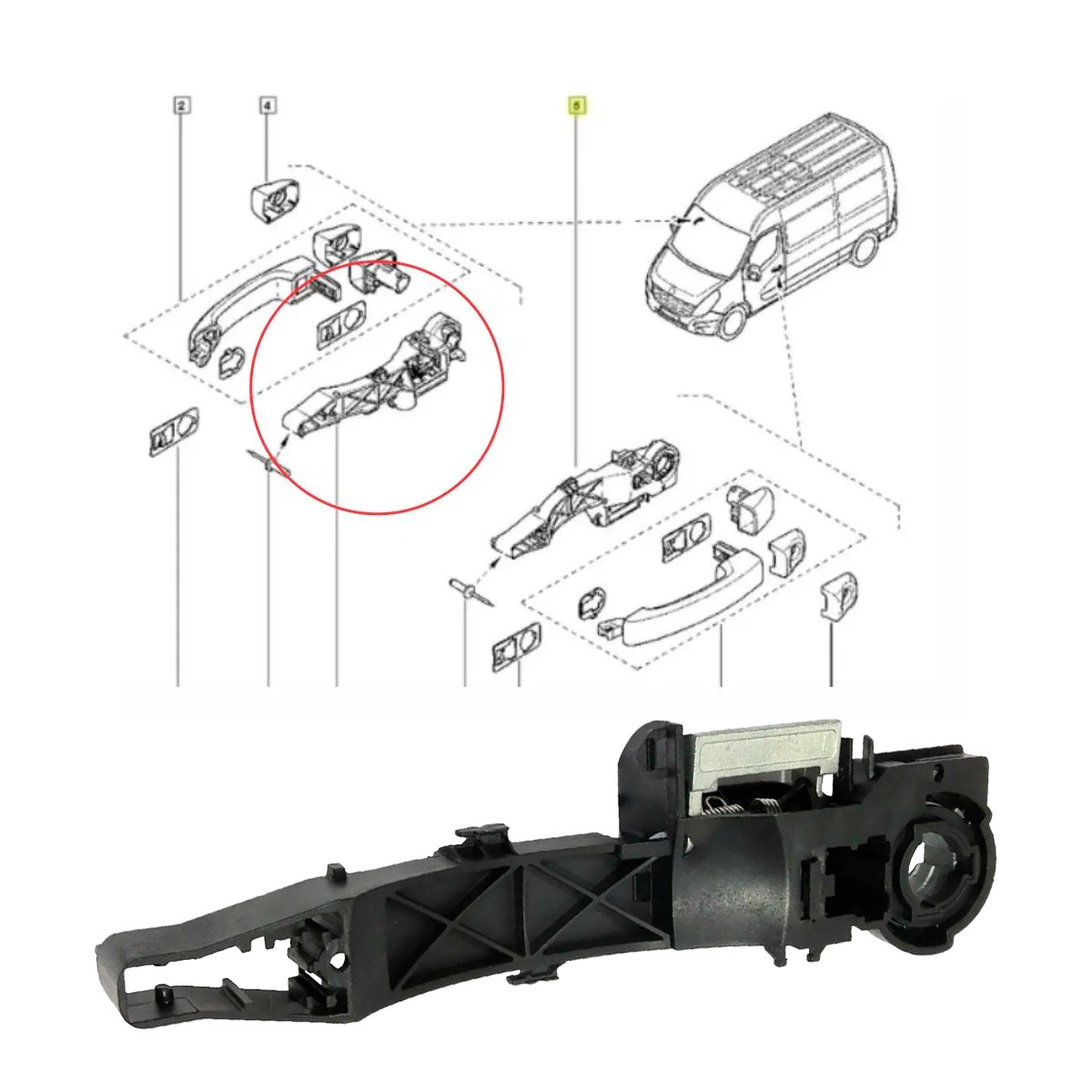 2
4
5