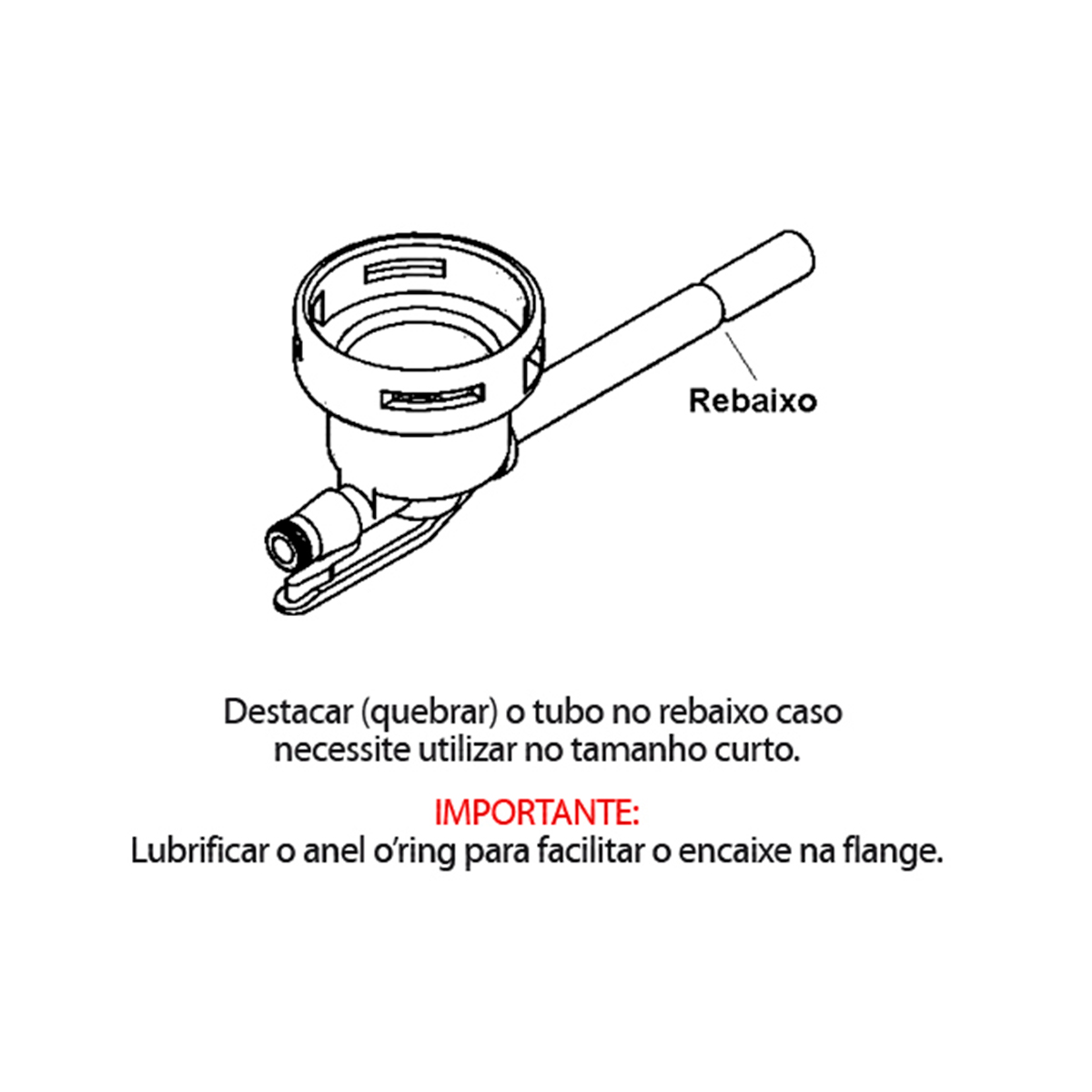 Rebaixo

Destacar (quebrar) o tubo no rebaixo caso necessite utilizar no tamanho curto.

IMPORTANTE:
Lubrificar o anel o'ring para facilitar o encaixe na flange.