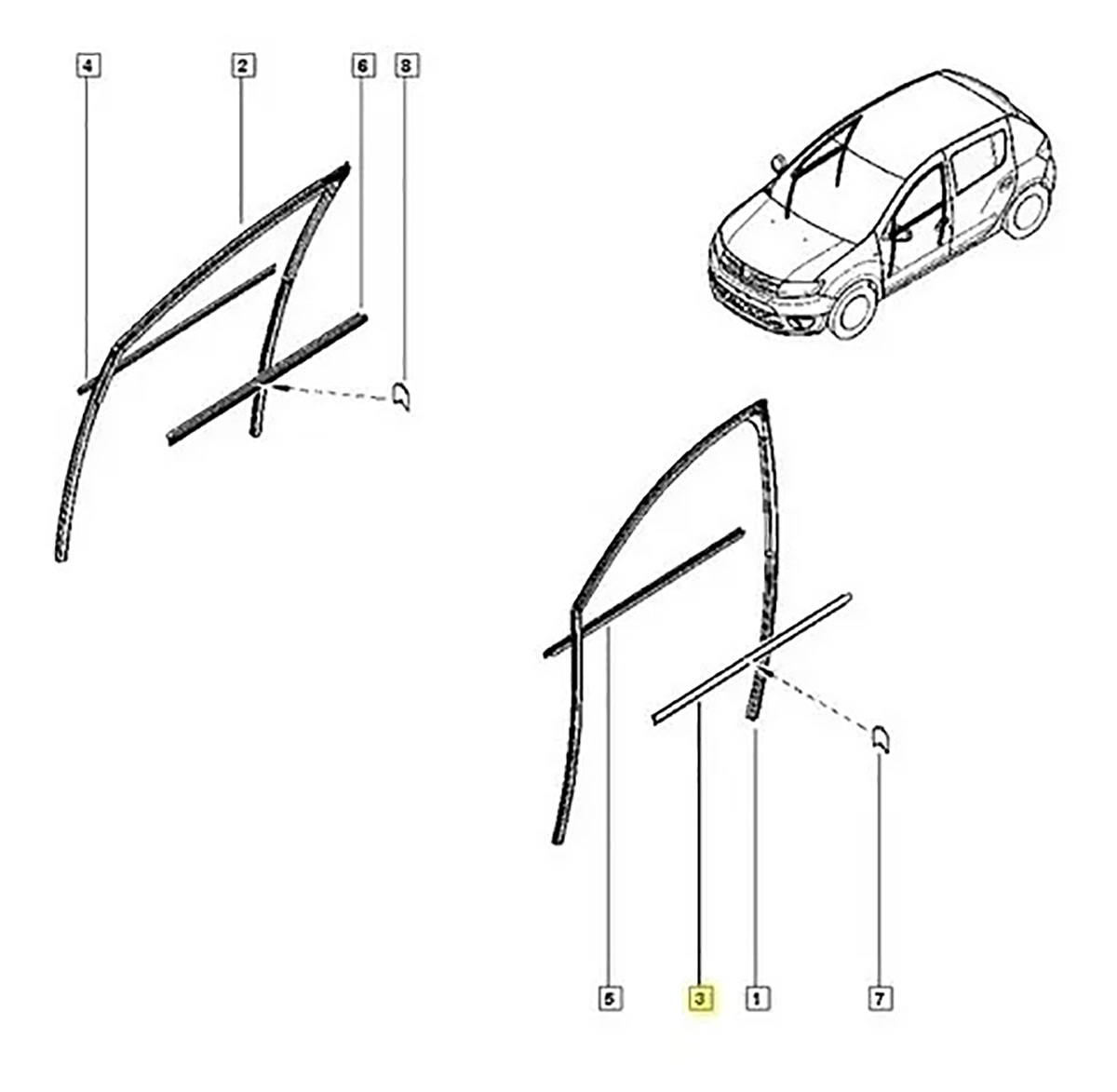 4
2
6
8
5
3
1
7