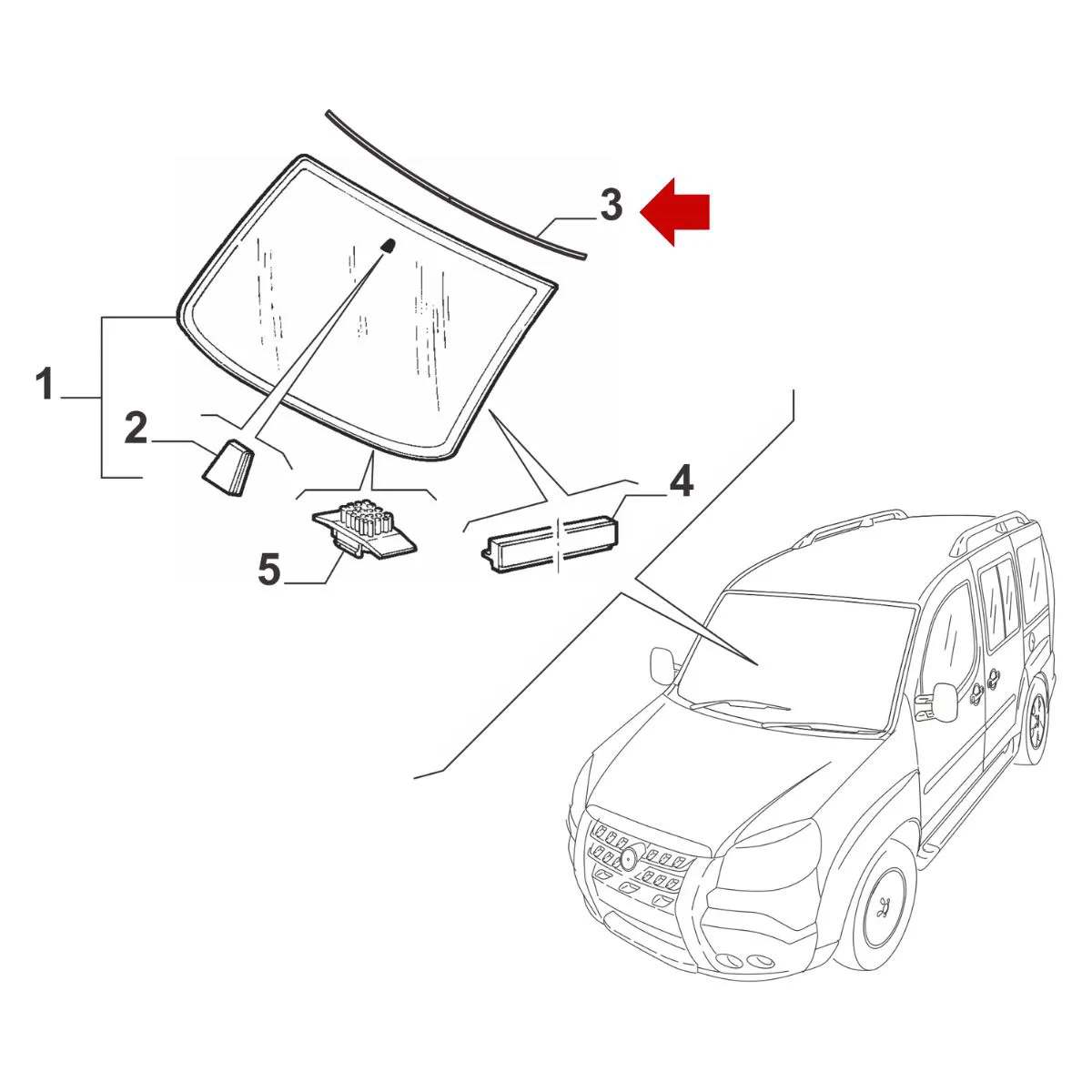 3
1
2
4
5